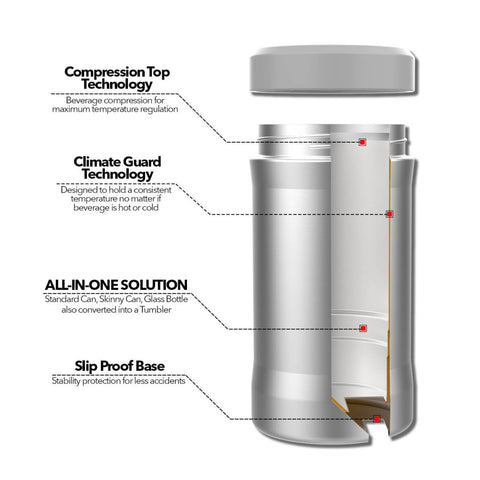 Compression Top Technology

Beverage compression for maximum temperature regulation

Climate Guard Technology

Designed to hold a consistent temperature no matter if beverage is hot or cold

ALL-IN-ONE SOLUTION

Standard Can, Skinny Can, Glass Bottle also converted into a Tumbler

Slip Proof Base

Stability protection for less accidents