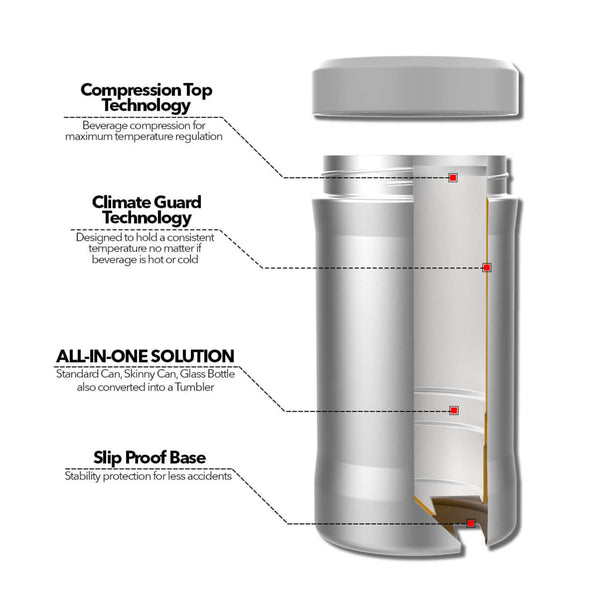 Compression Top Technology
Beverage compression for maximum temperature regulation

Climate Guard Technology
Designed to hold a consistent temperature no matter if beverage is hot or cold

ALL-IN-ONE SOLUTION
Standard Can, Skinny Can, Glass Bottle also converted into a Tumbler

Slip Proof Base
Stability protection for less accidents